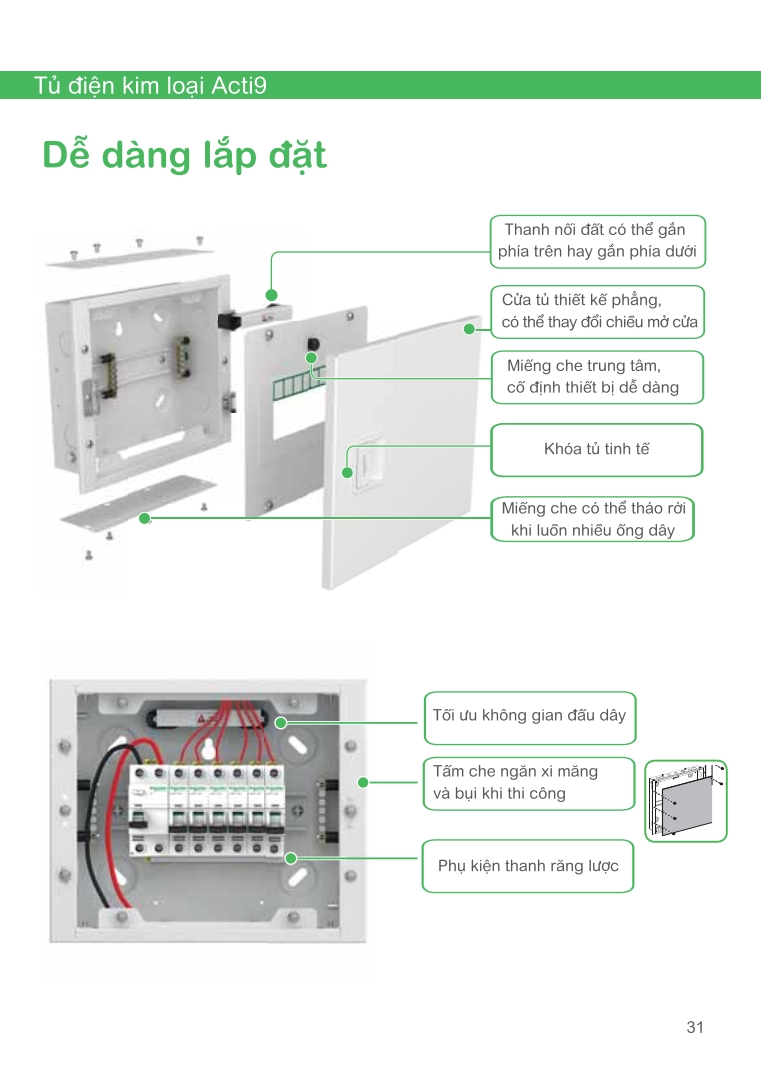 Tủ điện kim loại Acti9

Dễ dàng lắp đặt

Thanh nối đất có thể gắn phía trên hay gắn phía dưới

Cửa tủ thiết kế phẳng, có thể thay đổi chiều mở cửa

Miếng che trung tâm, cố định thiết bị dễ dàng

Khóa tủ tinh tế

Miếng che có thể tháo rời khi luồn nhiều ống dây

Tối ưu không gian đấu dây

Tấm che ngăn xi măng và bụi khi thi công

Phụ kiện thanh răng lược

31