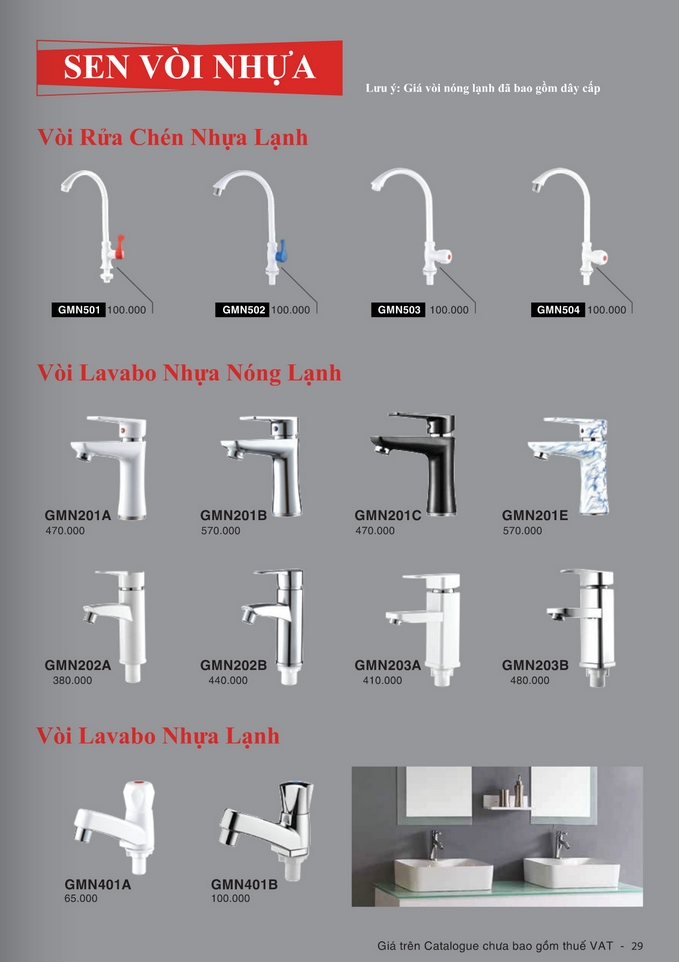 SEN VÒI NHỰA

Lưu ý: Giá vòi nóng lạnh đã bao gồm dây cấp

Vòi Rửa Chén Nhựa Lạnh

GMN501 100.000

GMN502 100.000

GMN503 100.000

GMN504 100.000

Vòi Lavabo Nhựa Nóng Lạnh

GMN201A
470.000

GMN201B
570.000

GMN201C
470.000

GMN201E
570.000

GMN202A
380.000

GMN202B
440.000

GMN203A
410.000

GMN203B
480.000

Vòi Lavabo Nhựa Lạnh

GMN401A
65.000

GMN401B
100.000

Giá trên Catalogue chưa bao gồm thuế VAT - 29